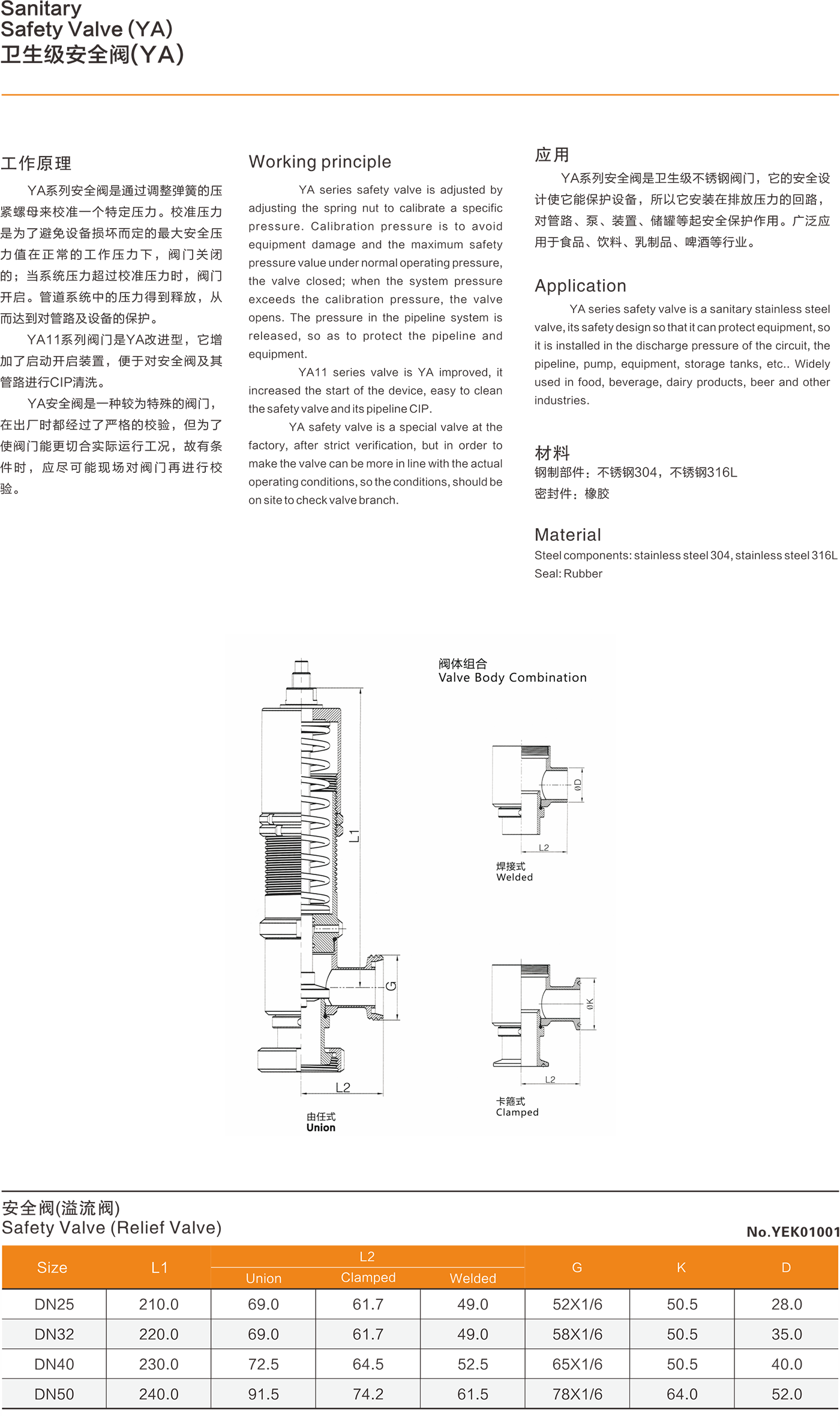 Sanitary
Safety Valve (YA)
卫生级安全阀(YA)

工作原理

YA系列安全阀是通过调整弹簧的压紧螺母来校准一个特定压力。校准压力是为了避免设备损坏而定的最大安全压力值在正常的工作压力下，阀门关闭的；当系统压力超过校准压力时，阀门开启。管道系统中的压力得到释放，从而达到对管路及设备的保护。

YA11系列阀门是YA改进型，它增加了启动开启装置，便于对安全阀及其管路进行CIP清洗。

YA安全阀是一种较为特殊的阀门，在出厂时都经过了严格的校验，但为了使阀门能更切合实际运行工况，故有条件时，应尽可能现场对阀门再进行校验。

Working principle

YA series safety valve is adjusted by adjusting the spring nut to calibrate a specific pressure. Calibration pressure is to avoid equipment damage and the maximum safety pressure value under normal operating pressure, the valve closed; when the system pressure exceeds the calibration pressure, the valve opens. The pressure in the pipeline system is released, so as to protect the pipeline and equipment.

YA11 series valve is YA improved, it increased the start of the device, easy to clean the safety valve and its pipeline CIP.

YA safety valve is a special valve at the factory, after strict verification, but in order to make the valve can be more in line with the actual operating conditions, so the conditions, should be on site to check valve branch.

应用

YA系列安全阀是卫生级不锈钢阀门，它的安全设计使它能保护设备，所以它安装在排放压力的回路，对管路、泵、装置、储罐等起安全保护作用。广泛应用于食品、饮料、乳制品、啤酒等行业。

Application

YA series safety valve is a sanitary stainless steel valve, its safety design so that it can protect equipment, so it is installed in the discharge pressure of the circuit, the pipeline, pump, equipment, storage tanks, etc.. Widely used in food, beverage, dairy products, beer and other industries.

材料
钢制部件：不锈钢304，不锈钢316L
密封件：橡胶

Material
Steel components: stainless steel 304, stainless steel 316L
Seal: Rubber

阀体组合
Valve Body Combination

L1
G
L2
由任式
Union

ØD
L2
焊接式
Welded

ØK
L2
卡箍式
Clamped

安全阀(溢流阀)
Safety Valve (Relief Valve)
No.YEK01001

| Size | L1 | L2 Union | L2 Clamped | L2 Welded | G | K | D |
|---|---|---|---|---|---|---|---|
| DN25 | 210.0 | 69.0 | 61.7 | 49.0 | 52X1/6 | 50.5 | 28.0 |
| DN32 | 220.0 | 69.0 | 61.7 | 49.0 | 58X1/6 | 50.5 | 35.0 |
| DN40 | 230.0 | 72.5 | 64.5 | 52.5 | 65X1/6 | 50.5 | 40.0 |
| DN50 | 240.0 | 91.5 | 74.2 | 61.5 | 78X1/6 | 64.0 | 52.0 |