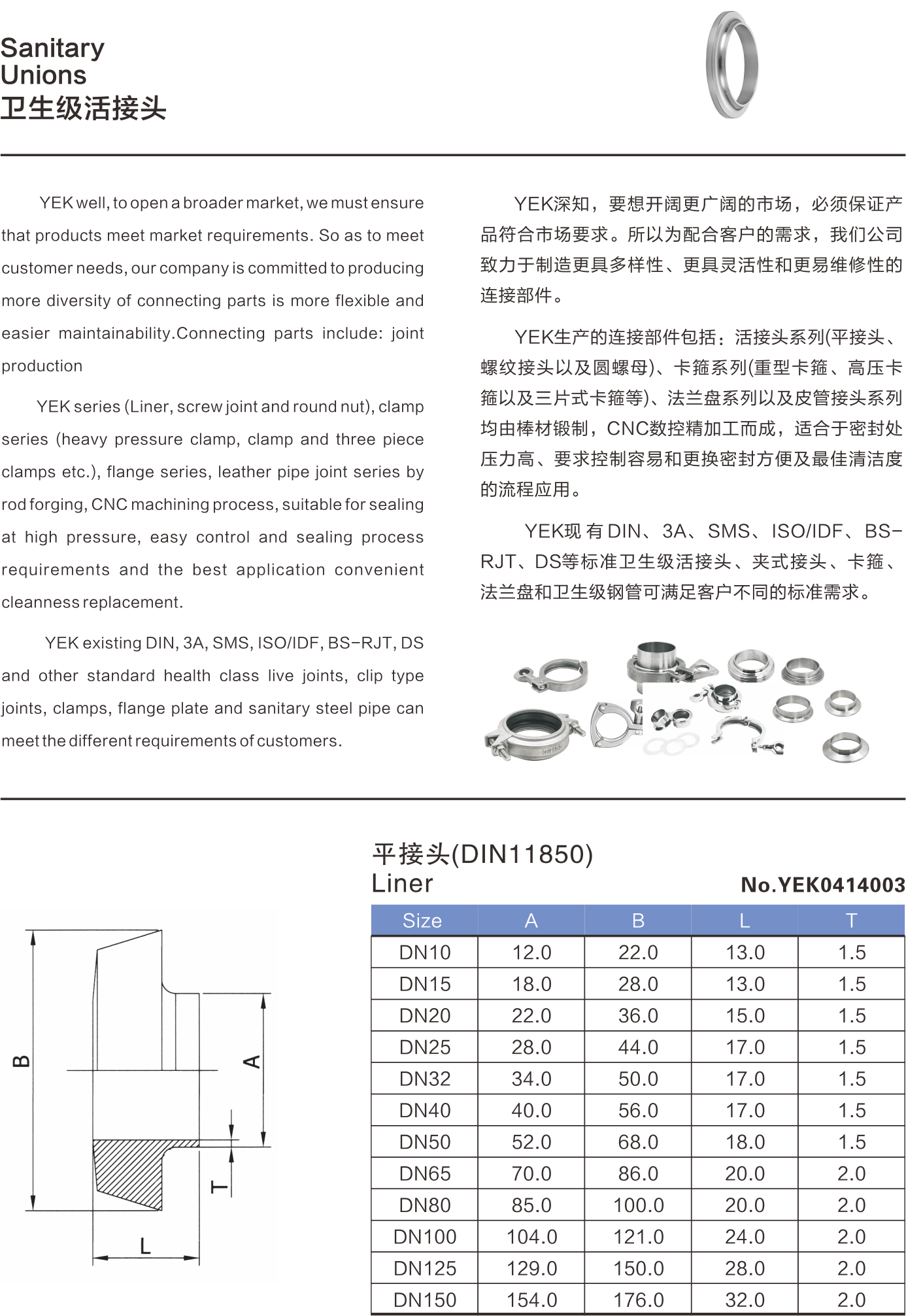 Sanitary
Unions
卫生级活接头

YEK well, to open a broader market, we must ensure that products meet market requirements. So as to meet customer needs, our company is committed to producing more diversity of connecting parts is more flexible and easier maintainability.Connecting parts include: joint production

YEK series (Liner, screw joint and round nut), clamp series (heavy pressure clamp, clamp and three piece clamps etc.), flange series, leather pipe joint series by rod forging, CNC machining process, suitable for sealing at high pressure, easy control and sealing process requirements and the best application convenient cleanness replacement.

YEK existing DIN, 3A, SMS, ISO/IDF, BS-RJT, DS and other standard health class live joints, clip type joints, clamps, flange plate and sanitary steel pipe can meet the different requirements of customers.

YEK深知，要想开阔更广阔的市场，必须保证产品符合市场要求。所以为配合客户的需求，我们公司致力于制造更具多样性、更具灵活性和更易维修性的连接部件。

YEK生产的连接部件包括：活接头系列(平接头、螺纹接头以及圆螺母)、卡箍系列(重型卡箍、高压卡箍以及三片式卡箍等)、法兰盘系列以及皮管接头系列均由棒材锻制，CNC数控精加工而成，适合于密封处压力高、要求控制容易和更换密封方便及最佳清洁度的流程应用。

YEK现有DIN、3A、SMS、ISO/IDF、BS-RJT、DS等标准卫生级活接头、夹式接头、卡箍、法兰盘和卫生级钢管可满足客户不同的标准需求。

B
A
T
L

平接头(DIN11850)
Liner
No.YEK0414003

| Size | A | B | L | T |
|---|---|---|---|---|
| DN10 | 12.0 | 22.0 | 13.0 | 1.5 |
| DN15 | 18.0 | 28.0 | 13.0 | 1.5 |
| DN20 | 22.0 | 36.0 | 15.0 | 1.5 |
| DN25 | 28.0 | 44.0 | 17.0 | 1.5 |
| DN32 | 34.0 | 50.0 | 17.0 | 1.5 |
| DN40 | 40.0 | 56.0 | 17.0 | 1.5 |
| DN50 | 52.0 | 68.0 | 18.0 | 1.5 |
| DN65 | 70.0 | 86.0 | 20.0 | 2.0 |
| DN80 | 85.0 | 100.0 | 20.0 | 2.0 |
| DN100 | 104.0 | 121.0 | 24.0 | 2.0 |
| DN125 | 129.0 | 150.0 | 28.0 | 2.0 |
| DN150 | 154.0 | 176.0 | 32.0 | 2.0 |